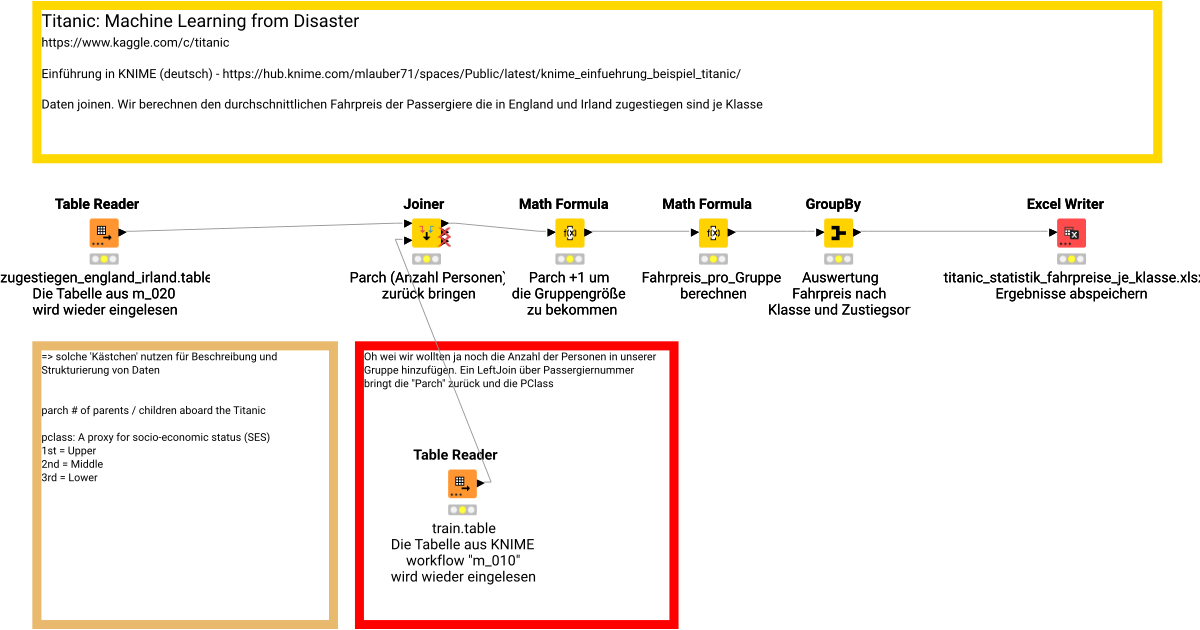 Titanic: Machine Learning from Disaster
https://www.kaggle.com/c/titanic

Einführung in KNIME (deutsch) - https://hub.knime.com/mlauber71/spaces/Public/latest/knime_einfuehrung_beispiel_titanic/

Daten joinen. Wir berechnen den durchschnittlichen Fahrpreis der Passergiere die in England und Irland zugestiegen sind je Klasse

Table Reader
zugestiegen_england_irland.table
Die Tabelle aus m_020
wird wieder eingelesen

Joiner
Parch (Anzahl Personen)
zurück bringen

Math Formula
Parch +1 um
die Gruppengröße
zu bekommen

Math Formula
Fahrpreis_pro_Gruppe
berechnen

GroupBy
Auswertung
Fahrpreis nach
Klasse und Zustiegsor

Excel Writer
titanic_statistik_fahrpreise_je_klasse.xlsx
Ergebnisse abspeichern

=> solche 'Kästchen' nutzen für Beschreibung und Strukturierung von Daten

parch # of parents / children aboard the Titanic

pclass: A proxy for socio-economic status (SES)
1st = Upper
2nd = Middle
3rd = Lower

Oh wei wir wollten ja noch die Anzahl der Personen in unserer Gruppe hinzufügen. Ein LeftJoin über Passergiernummer bringt die "Parch" zurück und die PClass

Table Reader
train.table
Die Tabelle aus KNIME
workflow "m_010"
wird wieder eingelesen