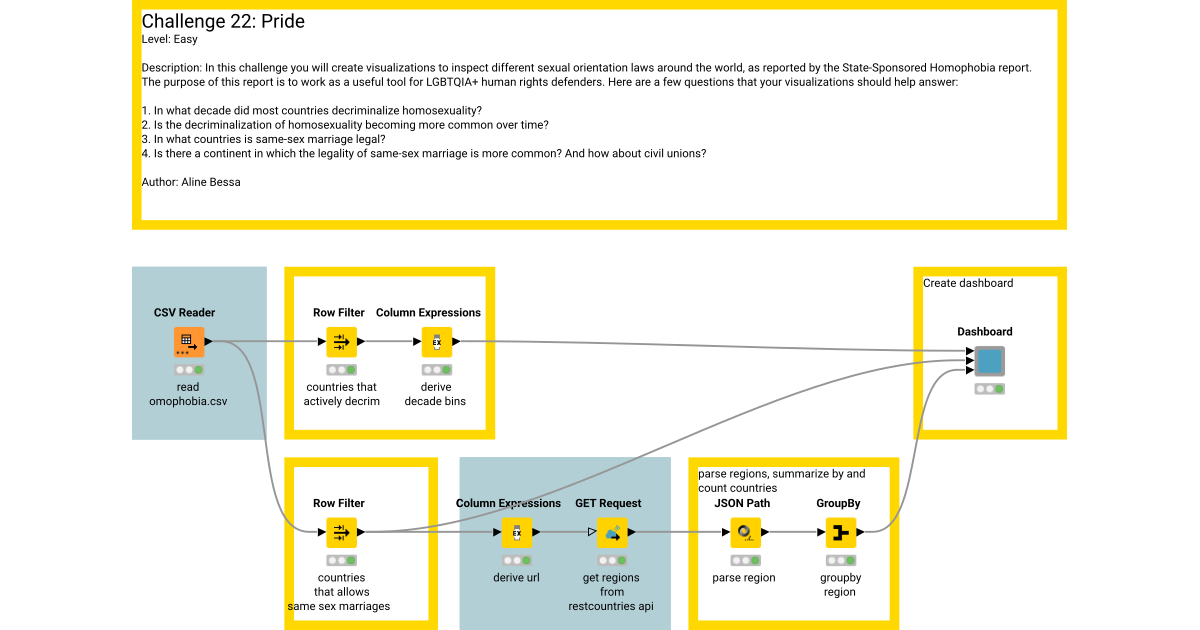 Challenge 22: Pride
Level: Easy

Description: In this challenge you will create visualizations to inspect different sexual orientation laws around the world, as reported by the State-Sponsored Homophobia report. The purpose of this report is to work as a useful tool for LGBTQIA+ human rights defenders. Here are a few questions that your visualizations should help answer:

1. In what decade did most countries decriminalize homosexuality?
2. Is the decriminalization of homosexuality becoming more common over time?
3. In what countries is same-sex marriage legal?
4. Is there a continent in which the legality of same-sex marriage is more common? And how about civil unions?

Author: Aline Bessa

CSV Reader

read omophobia.csv

Row Filter

countries that actively decrim

Column Expressions

derive decade bins

Create dashboard

Dashboard

Row Filter

countries that allows same sex marriages

Column Expressions

derive url

GET Request

get regions from restcountries api

parse regions, summarize by and count countries

JSON Path

parse region

GroupBy

groupby region