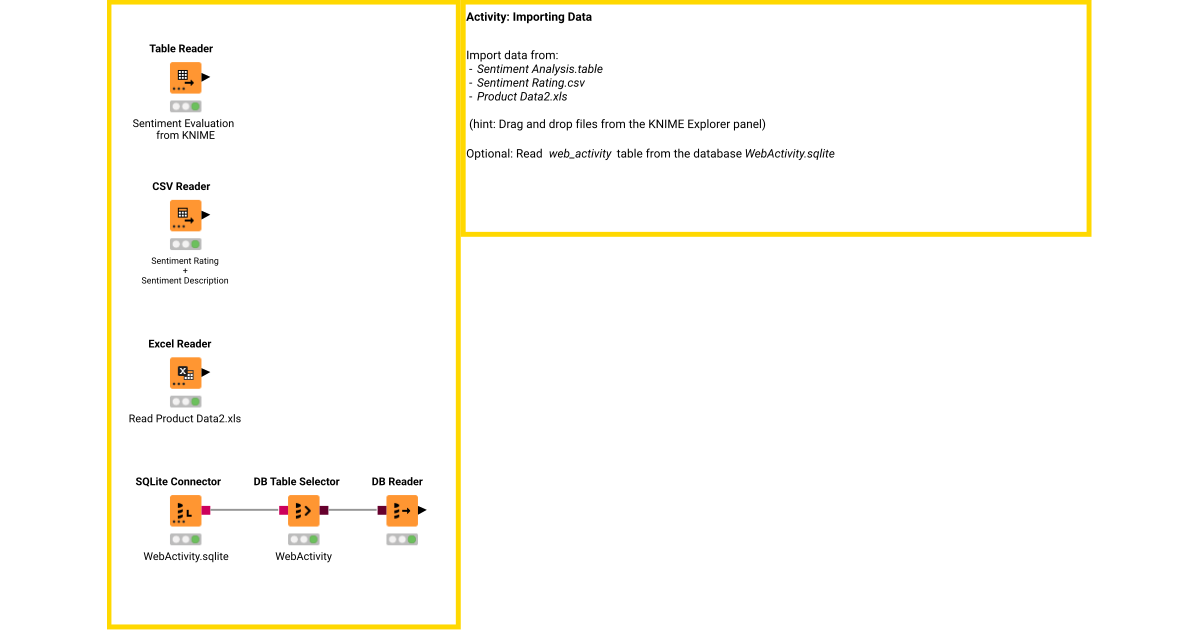 Table Reader

Sentiment Evaluation from KNIME

CSV Reader

Sentiment Rating + Sentiment Description

Excel Reader

Read Product Data2.xls

SQLite Connector

WebActivity.sqlite

DB Table Selector

WebActivity

DB Reader

Activity: Importing Data

Import data from:
- Sentiment Analysis.table
- Sentiment Rating.csv
- Product Data2.xls

(hint: Drag and drop files from the KNIME Explorer panel)

Optional: Read web_activity table from the database WebActivity.sqlite