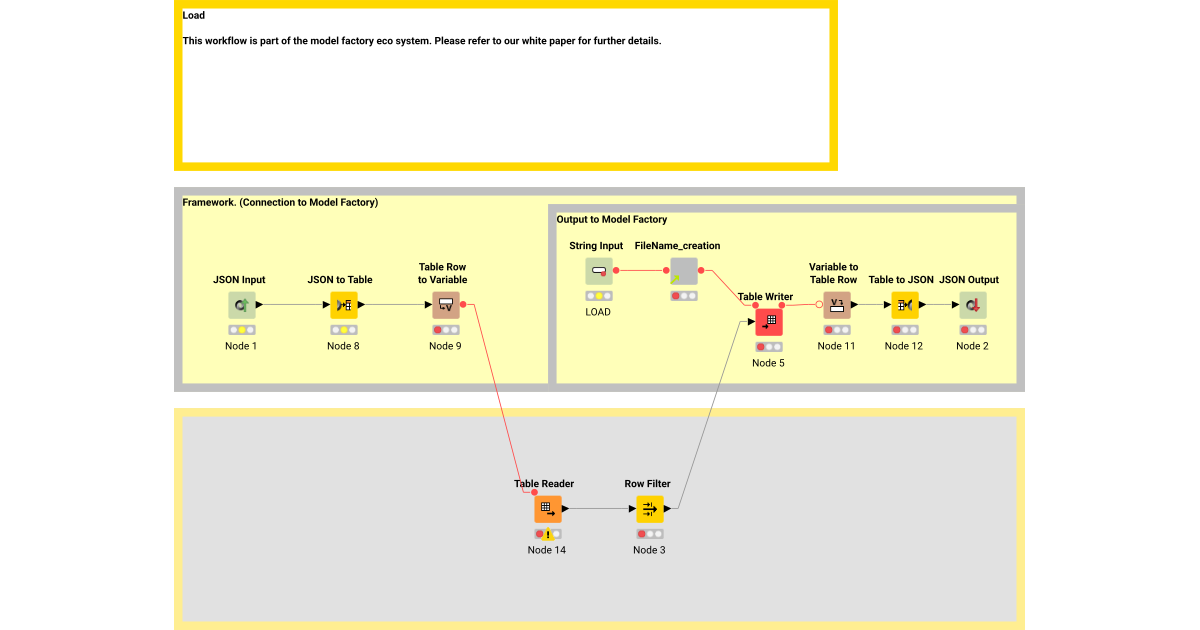 Load

This workflow is part of the model factory eco system. Please refer to our white paper for further details.

Framework. (Connection to Model Factory)

JSON Input
Node 1

JSON to Table
Node 8

Table Row to Variable
Node 9

Output to Model Factory

String Input
LOAD

FileName_creation

Table Writer
Node 5

Variable to Table Row
Node 11

Table to JSON
Node 12

JSON Output
Node 2

Table Reader
Node 14

Row Filter
Node 3