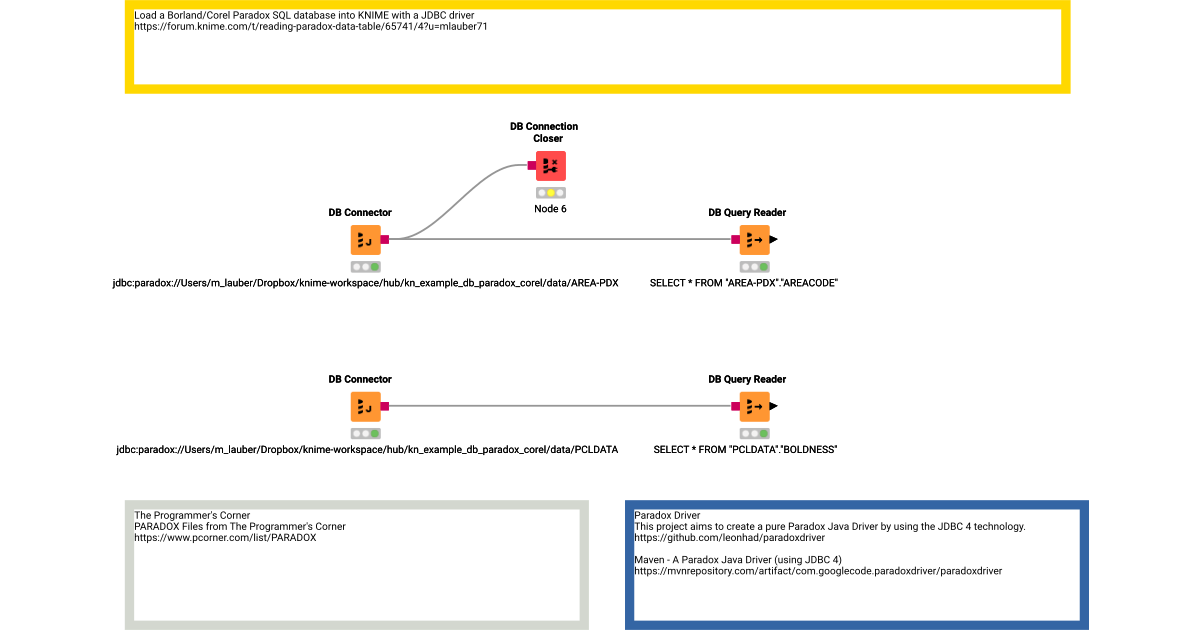 Load a Borland/Corel Paradox SQL database into KNIME with a JDBC driver
https://forum.knime.com/t/reading-paradox-data-table/65741/4?u=mlauber71

DB Connection Closer

Node 6

DB Connector

jdbc:paradox://Users/m_lauber/Dropbox/knime-workspace/hub/kn_example_db_paradox_corel/data/AREA-PDX

DB Query Reader

SELECT * FROM "AREA-PDX"."AREACODE"

DB Connector

jdbc:paradox://Users/m_lauber/Dropbox/knime-workspace/hub/kn_example_db_paradox_corel/data/PCLDATA

DB Query Reader

SELECT * FROM "PCLDATA"."BOLDNESS"

The Programmer's Corner
PARADOX Files from The Programmer's Corner
https://www.pcorner.com/list/PARADOX

Paradox Driver
This project aims to create a pure Paradox Java Driver by using the JDBC 4 technology.
https://github.com/leonhad/paradoxdriver

Maven - A Paradox Java Driver (using JDBC 4)
https://mvnrepository.com/artifact/com.googlecode.paradoxdriver/paradoxdriver