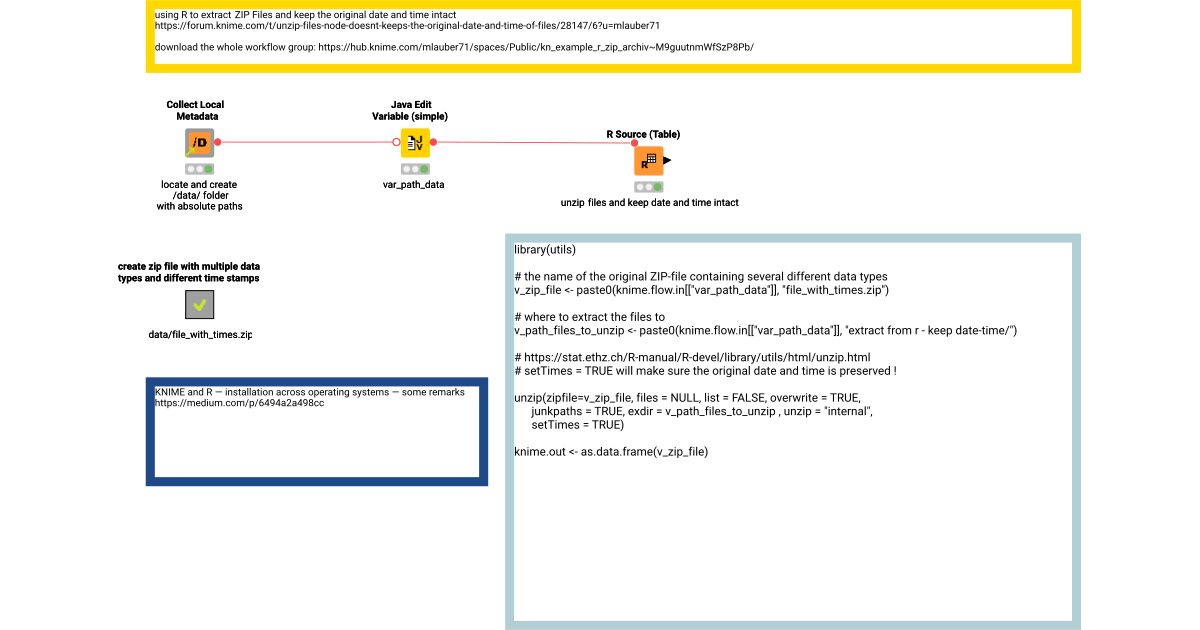 using R to extract ZIP Files and keep the original date and time intact
https://forum.knime.com/t/unzip-files-node-doesnt-keeps-the-original-date-and-time-of-files/28147/6?u=mlauber71

download the whole workflow group: https://hub.knime.com/mlauber71/spaces/Public/kn_example_r_zip_archiv~M9guutnmWfSzP8Pb/

Collect Local Metadata

locate and create /data/ folder with absolute paths

Java Edit Variable (simple)

var_path_data

R Source (Table)

unzip files and keep date and time intact

create zip file with multiple data types and different time stamps

data/file_with_times.zip

KNIME and R — installation across operating systems — some remarks
https://medium.com/p/6494a2a498cc

library(utils)

# the name of the original ZIP-file containing several different data types
v_zip_file <- paste0(knime.flow.in[["var_path_data"]], "file_with_times.zip")

# where to extract the files to
v_path_files_to_unzip <- paste0(knime.flow.in[["var_path_data"]], "extract from r - keep date-time/")

# https://stat.ethz.ch/R-manual/R-devel/library/utils/html/unzip.html
# setTimes = TRUE will make sure the original date and time is preserved !

unzip(zipfile=v_zip_file, files = NULL, list = FALSE, overwrite = TRUE,
junkpaths = TRUE, exdir = v_path_files_to_unzip , unzip = "internal",
setTimes = TRUE)

knime.out <- as.data.frame(v_zip_file)