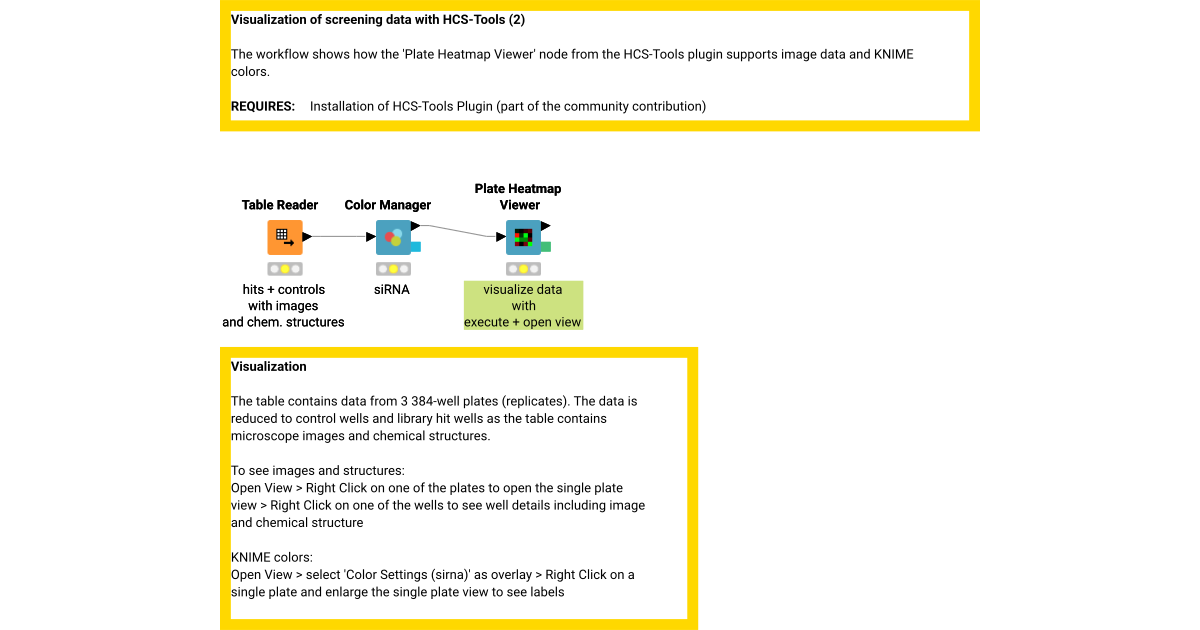 Visualization of screening data with HCS-Tools (2)

The workflow shows how the 'Plate Heatmap Viewer' node from the HCS-Tools plugin supports image data and KNIME colors.

REQUIRES: Installation of HCS-Tools Plugin (part of the community contribution)

Table Reader

hits + controls with images and chem. structures

Color Manager

siRNA

Plate Heatmap Viewer

visualize data with execute + open view

Visualization

The table contains data from 3 384-well plates (replicates). The data is reduced to control wells and library hit wells as the table contains microscope images and chemical structures.

To see images and structures:
Open View > Right Click on one of the plates to open the single plate view > Right Click on one of the wells to see well details including image and chemical structure

KNIME colors:
Open View > select 'Color Settings (sirna)' as overlay > Right Click on a single plate and enlarge the single plate view to see labels